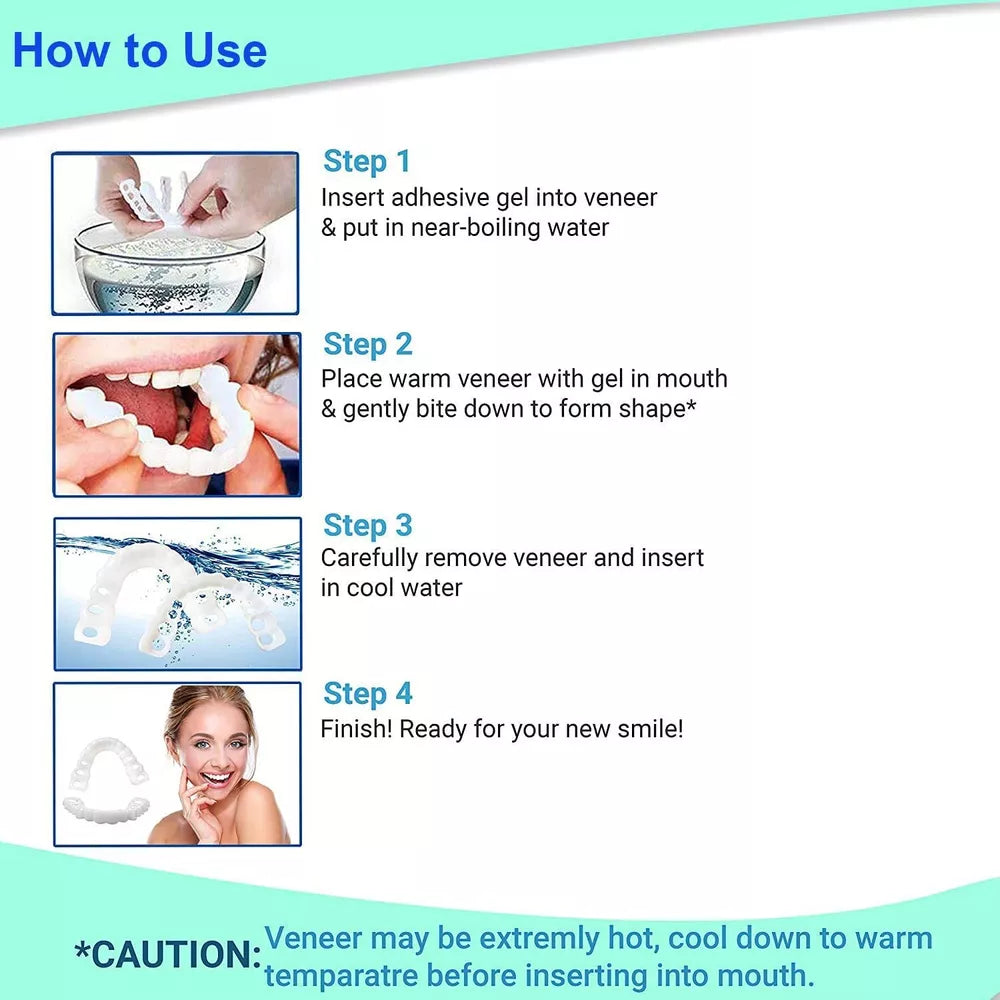 How to Use

Step 1
Insert adhesive gel into veneer & put in near-boiling water

Step 2
Place warm veneer with gel in mouth & gently bite down to form shape*

Step 3
Carefully remove veneer and insert in cool water

Step 4
Finish! Ready for your new smile!

*CAUTION: Veneer may be extremly hot, cool down to warm temparatre before inserting into mouth.