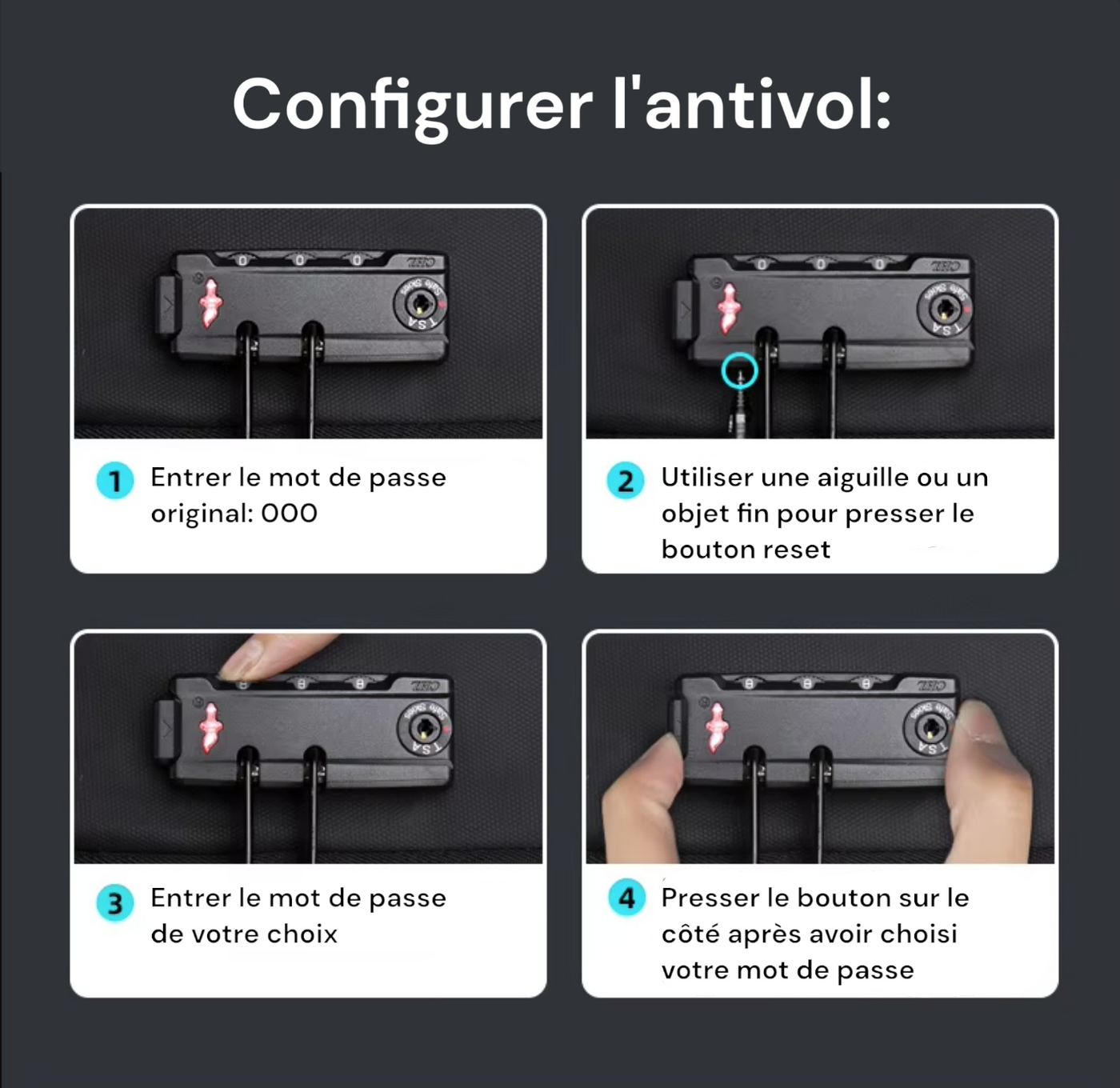 Configurer l'antivol:

1 Entrer le mot de passe original: 000

2 Utiliser une aiguille ou un objet fin pour presser le bouton reset

3 Entrer le mot de passe de votre choix

4 Presser le bouton sur le côté après avoir choisi votre mot de passe