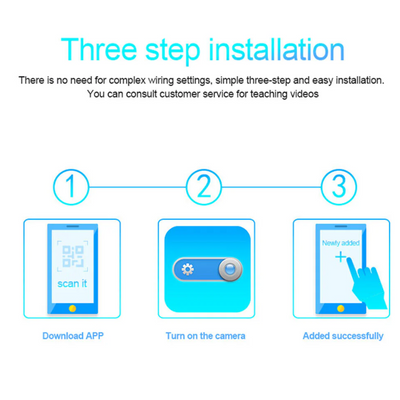 Three step installation

There is no need for complex wiring settings, simple three-step and easy installation. You can consult customer service for teaching videos

1

2

3

scan it

Newly added

+

Download APP

Turn on the camera

Added successfully